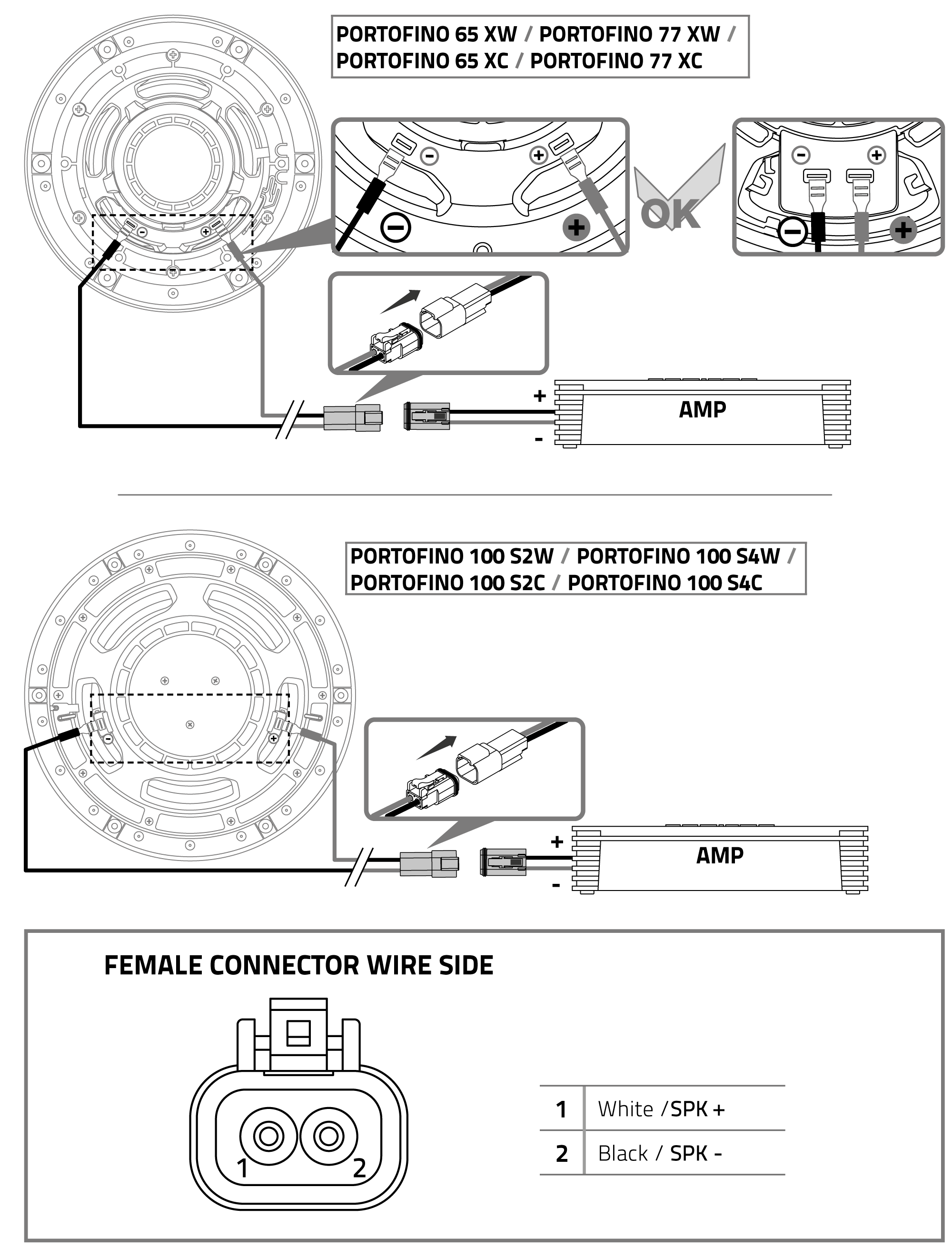 PORTOFINO 65 XW / PORTOFINO 77 XW / PORTOFINO 65 XC / PORTOFINO 77 XC

OK

+
AMP
-

PORTOFINO 100 S2W / PORTOFINO 100 S4W / PORTOFINO 100 S2C / PORTOFINO 100 S4C

+
AMP
-

FEMALE CONNECTOR WIRE SIDE

1 2

| 1 | White / SPK + |
|---|---|
| 2 | Black / SPK - |