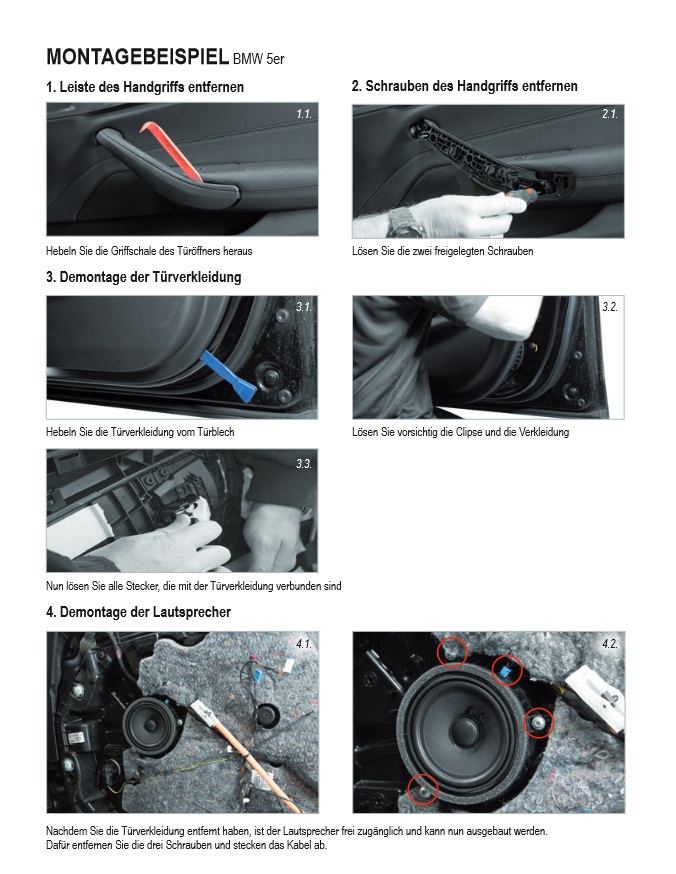 MONTAGEBEISPIEL BMW 5er

1. Leiste des Handgriffs entfernen

1.1.

Hebeln Sie die Griffschale des Türöffners heraus

2. Schrauben des Handgriffs entfernen

2.1.

Lösen Sie die zwei freigelegten Schrauben

3. Demontage der Türverkleidung

3.1.

Hebeln Sie die Türverkleidung vom Türblech

3.2.

Lösen Sie vorsichtig die Clipse und die Verkleidung

3.3.

Nun lösen Sie alle Stecker, die mit der Türverkleidung verbunden sind

4. Demontage der Lautsprecher

4.1.

4.2.

Nachdem Sie die Türverkleidung entfernt haben, ist der Lautsprecher frei zugänglich und kann nun ausgebaut werden. Dafür entfernen Sie die drei Schrauben und stecken das Kabel ab.