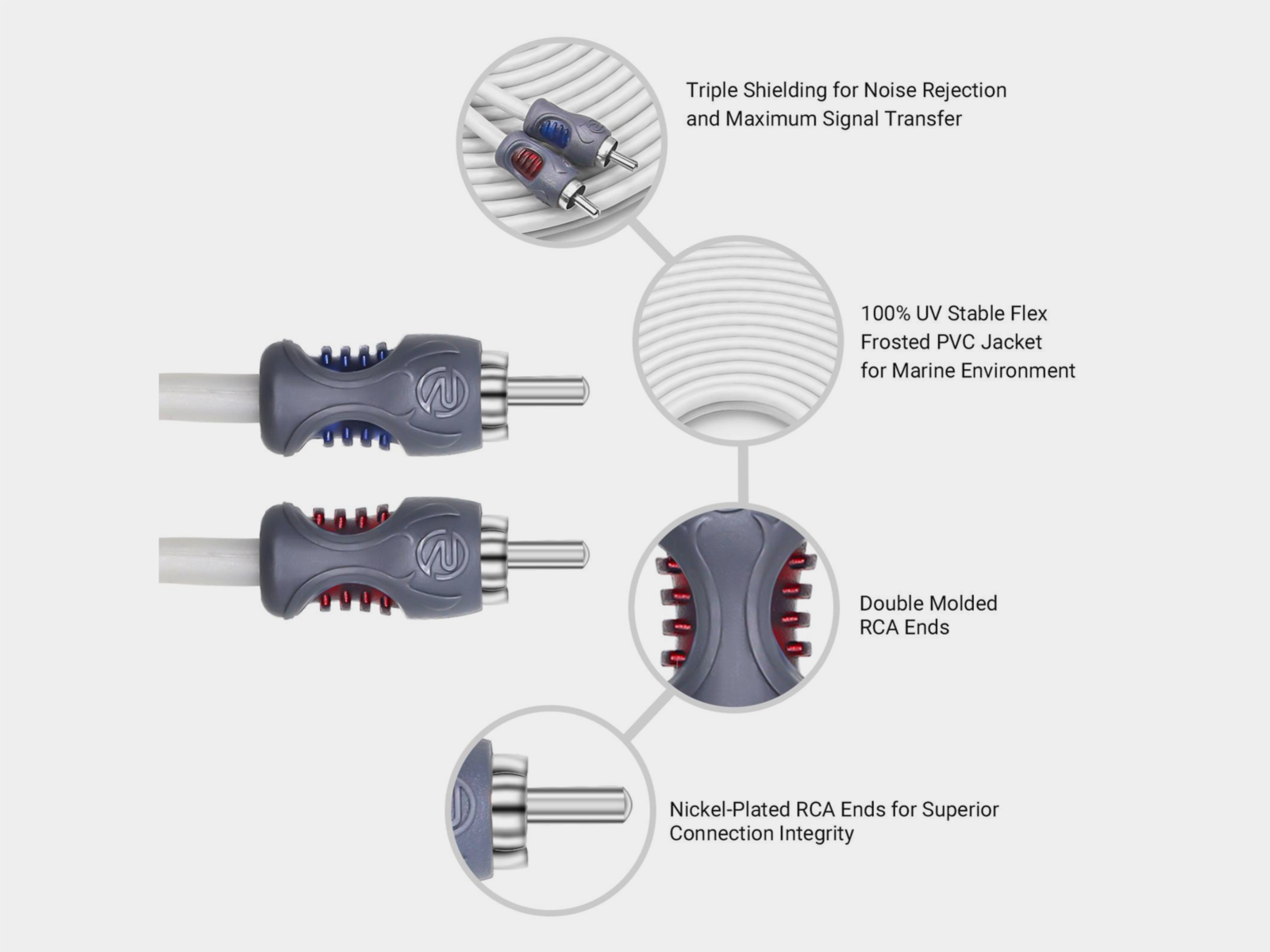 Triple Shielding for Noise Rejection and Maximum Signal Transfer

100% UV Stable Flex Frosted PVC Jacket for Marine Environment

Double Molded RCA Ends

Nickel-Plated RCA Ends for Superior Connection Integrity