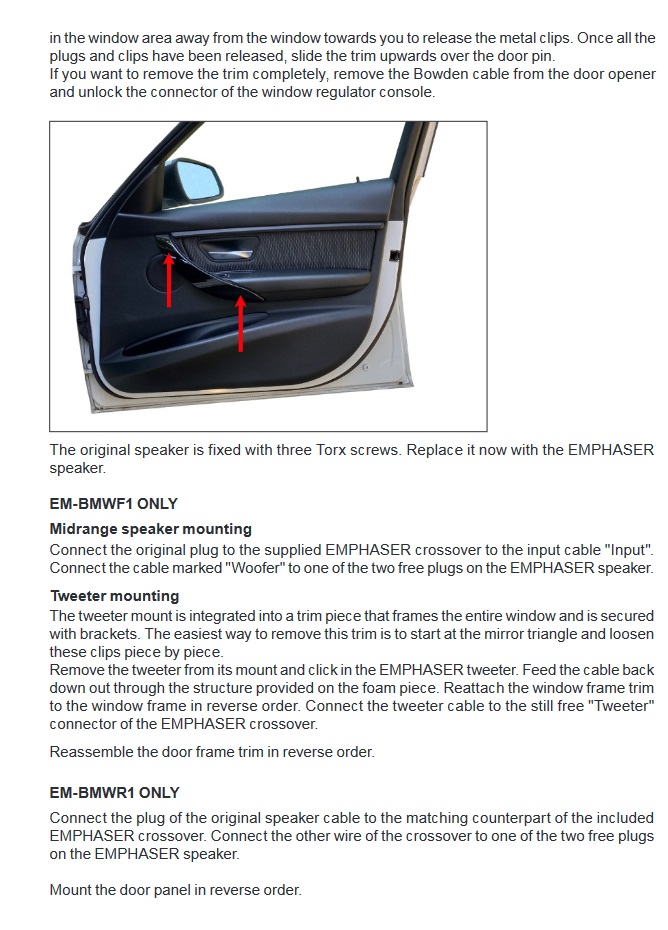 in the window area away from the window towards you to release the metal clips. Once all the plugs and clips have been released, slide the trim upwards over the door pin.
If you want to remove the trim completely, remove the Bowden cable from the door opener and unlock the connector of the window regulator console.

The original speaker is fixed with three Torx screws. Replace it now with the EMPHASER speaker.

EM-BMWF1 ONLY

Midrange speaker mounting
Connect the original plug to the supplied EMPHASER crossover to the input cable "Input". Connect the cable marked "Woofer" to one of the two free plugs on the EMPHASER speaker.

Tweeter mounting
The tweeter mount is integrated into a trim piece that frames the entire window and is secured with brackets. The easiest way to remove this trim is to start at the mirror triangle and loosen these clips piece by piece.
Remove the tweeter from its mount and click in the EMPHASER tweeter. Feed the cable back down out through the structure provided on the foam piece. Reattach the window frame trim to the window frame in reverse order. Connect the tweeter cable to the still free "Tweeter" connector of the EMPHASER crossover.

Reassemble the door frame trim in reverse order.

EM-BMWR1 ONLY
Connect the plug of the original speaker cable to the matching counterpart of the included EMPHASER crossover. Connect the other wire of the crossover to one of the two free plugs on the EMPHASER speaker.

Mount the door panel in reverse order.