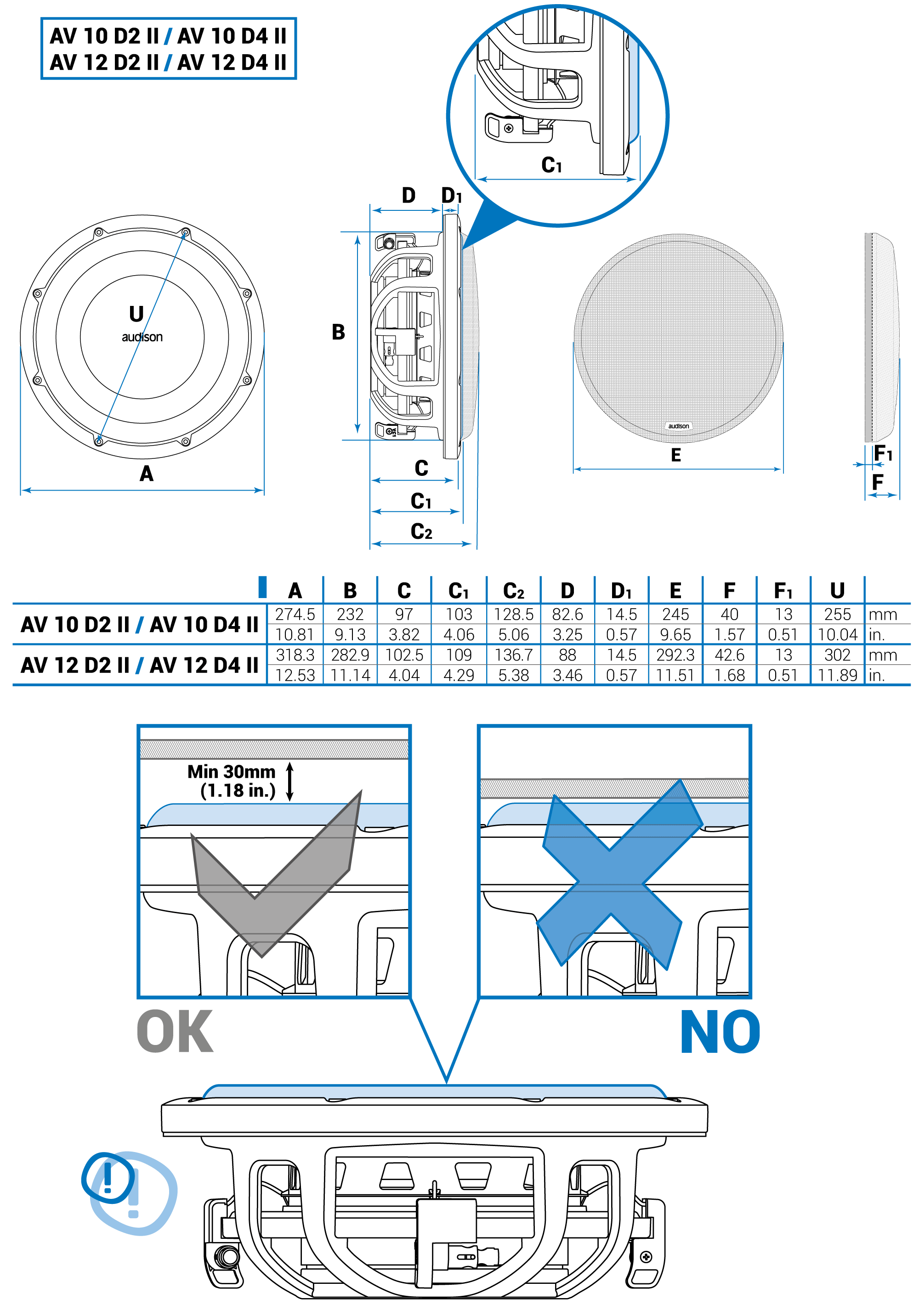 AV 10 D2 II / AV 10 D4 II
AV 12 D2 II / AV 12 D4 II

$C_1$

D $D_1$

U
audison

B

A

C

$C_1$

$C_2$

audison

E

$F_1$

F

| | A | B | C | $C_1$ | $C_2$ | D | $D_1$ | E | F | $F_1$ | U | |
|---|---|---|---|---|---|---|---|---|---|---|---|---|
| AV 10 D2 II / AV 10 D4 II | 274.5 | 232 | 97 | 103 | 128.5 | 82.6 | 14.5 | 245 | 40 | 13 | 255 | mm |
| | 10.81 | 9.13 | 3.82 | 4.06 | 5.06 | 3.25 | 0.57 | 9.65 | 1.57 | 0.51 | 10.04 | in. |
| AV 12 D2 II / AV 12 D4 II | 318.3 | 282.9 | 102.5 | 109 | 136.7 | 88 | 14.5 | 292.3 | 42.6 | 13 | 302 | mm |
| | 12.53 | 11.14 | 4.04 | 4.29 | 5.38 | 3.46 | 0.57 | 11.51 | 1.68 | 0.51 | 11.89 | in. |

Min 30mm
(1.18 in.)

OK

NO