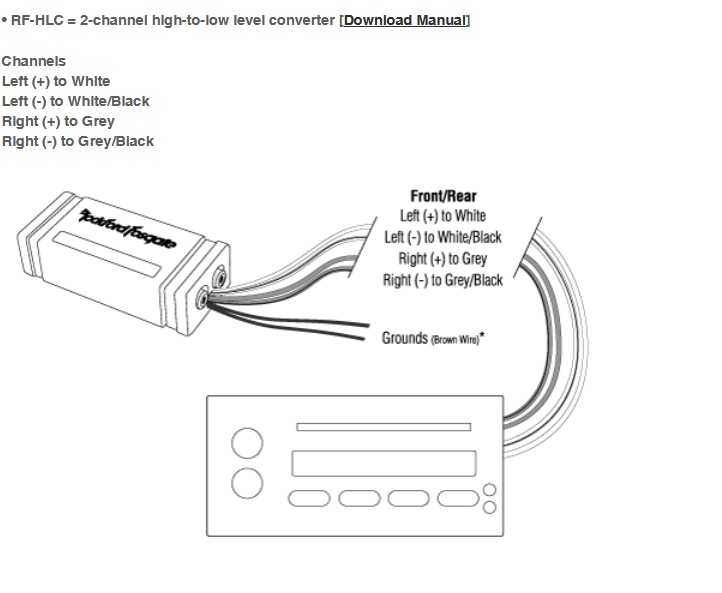 • RF-HLC = 2-channel high-to-low level converter [Download Manual]

Channels
Left (+) to White
Left (-) to White/Black
Right (+) to Grey
Right (-) to Grey/Black

Rockford Fosgate

Front/Rear
Left (+) to White
Left (-) to White/Black
Right (+) to Grey
Right (-) to Grey/Black

Grounds (Brown Wire)*