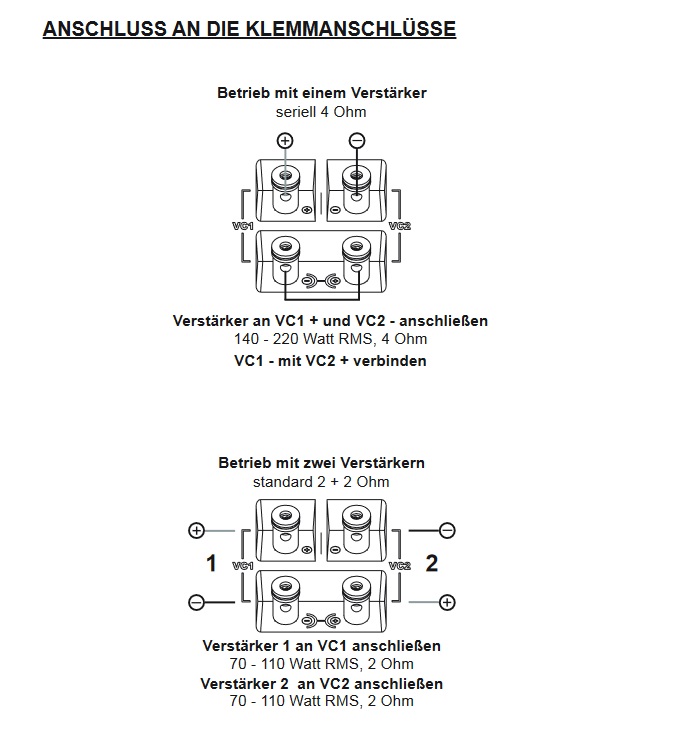 ANSCHLUSS AN DIE KLEMMANSCHLÜSSE

Betrieb mit einem Verstärker
seriell 4 Ohm

+ −

VC1 VC2

Verstärker an VC1 + und VC2 - anschließen
140 - 220 Watt RMS, 4 Ohm
VC1 - mit VC2 + verbinden

Betrieb mit zwei Verstärkern
standard 2 + 2 Ohm

+ −
1 VC1 VC2 2
− +

Verstärker 1 an VC1 anschließen
70 - 110 Watt RMS, 2 Ohm
Verstärker 2 an VC2 anschließen
70 - 110 Watt RMS, 2 Ohm