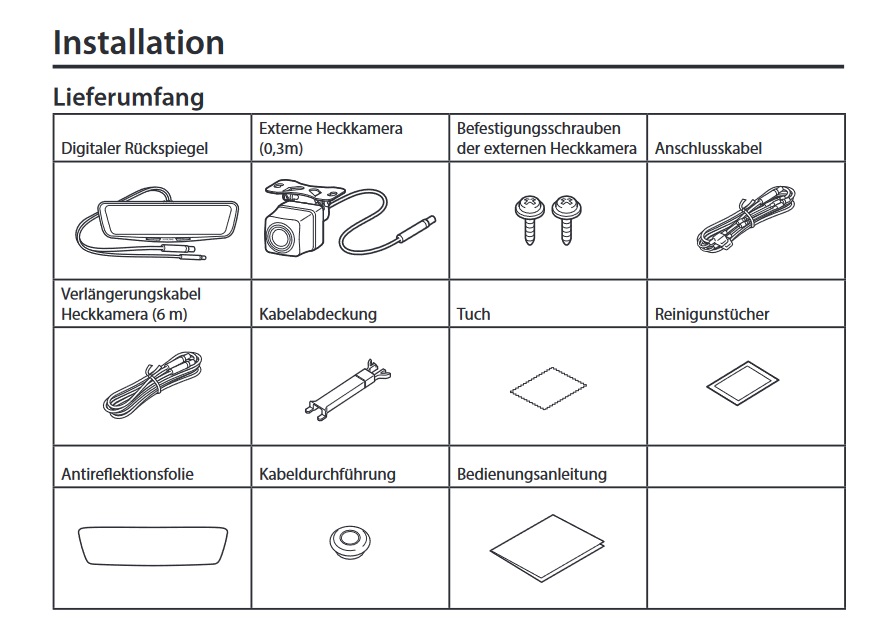 Installation

Lieferumfang

| Digitaler Rückspiegel | Externe Heckkamera (0,3m) | Befestigungsschrauben der externen Heckkamera | Anschlusskabel |
|---|---|---|---|
| | | | |
| Verlängerungskabel Heckkamera (6 m) | Kabelabdeckung | Tuch | Reinigunstücher |
| | | | |
| Antireflektionsfolie | Kabeldurchführung | Bedienungsanleitung | |
| | | | |