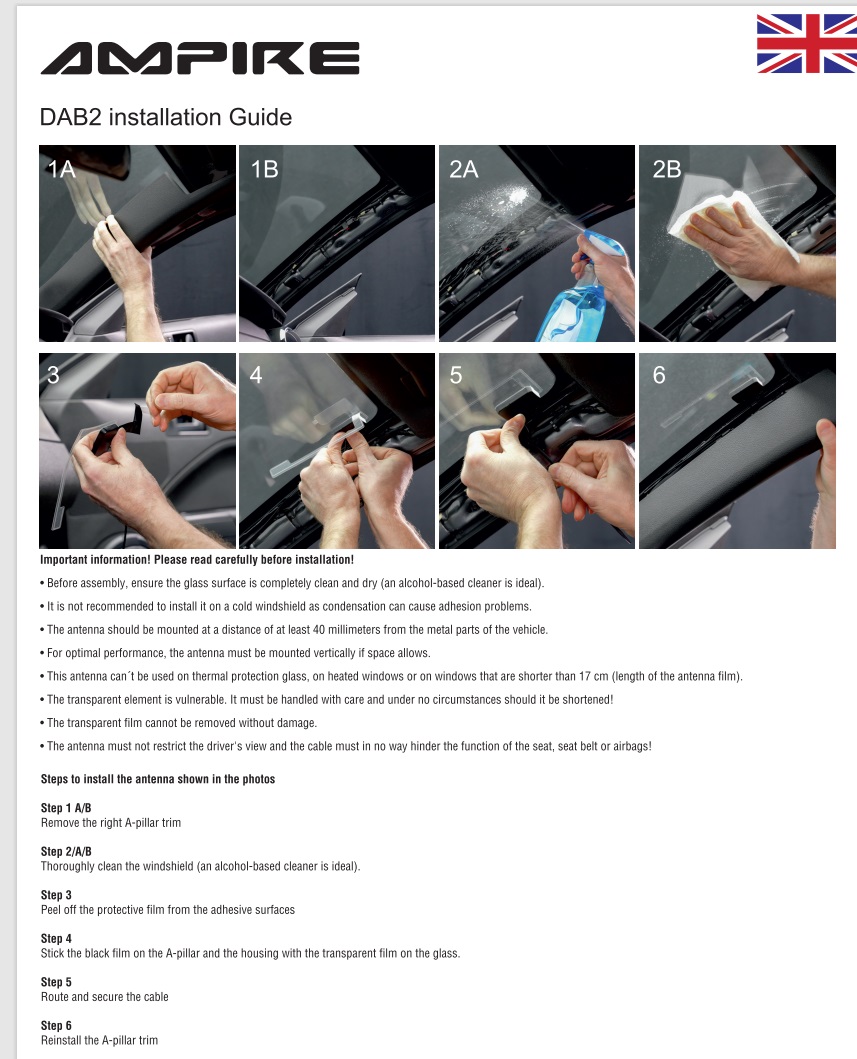 AMPIRE

DAB2 installation Guide

1A

1B

2A

2B

3

4

5

6

Important information! Please read carefully before installation!

• Before assembly, ensure the glass surface is completely clean and dry (an alcohol-based cleaner is ideal).

• It is not recommended to install it on a cold windshield as condensation can cause adhesion problems.

• The antenna should be mounted at a distance of at least 40 millimeters from the metal parts of the vehicle.

• For optimal performance, the antenna must be mounted vertically if space allows.

• This antenna can´t be used on thermal protection glass, on heated windows or on windows that are shorter than 17 cm (length of the antenna film).

• The transparent element is vulnerable. It must be handled with care and under no circumstances should it be shortened!

• The transparent film cannot be removed without damage.

• The antenna must not restrict the driver's view and the cable must in no way hinder the function of the seat, seat belt or airbags!

Steps to install the antenna shown in the photos

Step 1 A/B
Remove the right A-pillar trim

Step 2/A/B
Thoroughly clean the windshield (an alcohol-based cleaner is ideal).

Step 3
Peel off the protective film from the adhesive surfaces

Step 4
Stick the black film on the A-pillar and the housing with the transparent film on the glass.

Step 5
Route and secure the cable

Step 6
Reinstall the A-pillar trim